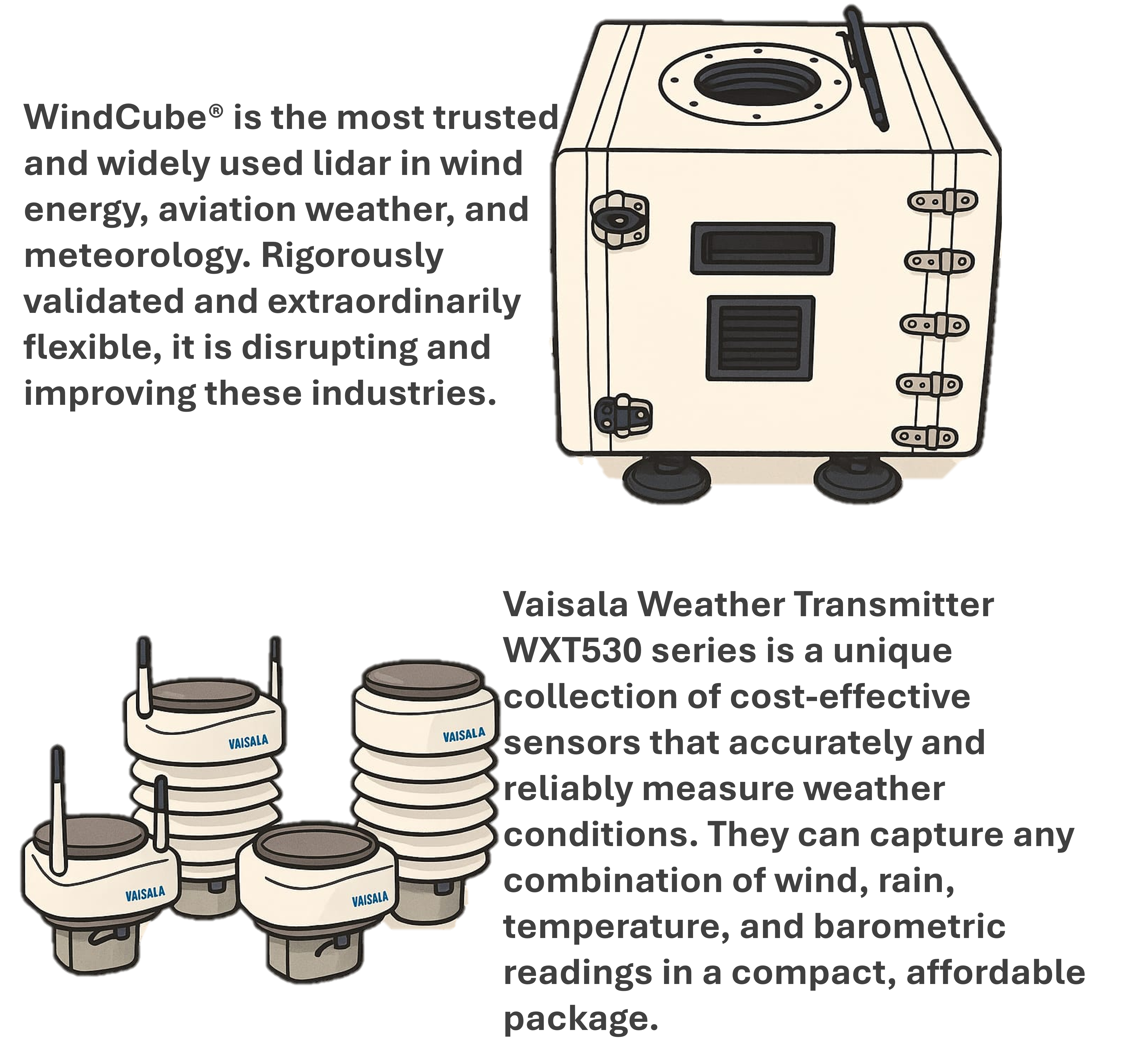 WindCube® is the most trusted and widely used lidar in wind energy, aviation weather, and meteorology. Rigorously validated and extraordinarily flexible, it is disrupting and improving these industries.

VAISALA

VAISALA

VAISALA

VAISALA

Vaisala Weather Transmitter WXT530 series is a unique collection of cost-effective sensors that accurately and reliably measure weather conditions. They can capture any combination of wind, rain, temperature, and barometric readings in a compact, affordable package.